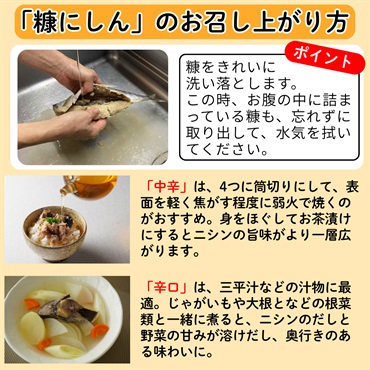 「糠にしん」のお召し上がり方

ポイント

糠をきれいに洗い落とします。この時、お腹の中に詰まっている糠も、忘れずに取り出して、水気を拭いてください。

「中辛」は、4つに筒切りにして、表面を軽く焦がす程度に弱火で焼くのがおすすめ。身をほぐしてお茶漬けにするとニシンの旨味がより一層広がります。

「辛口」は、三平汁などの汁物に最適。じゃがいもや大根となどの根菜類と一緒に煮ると、ニシンのだしと野菜の甘みが溶けだし、奥行きのある味わいに。